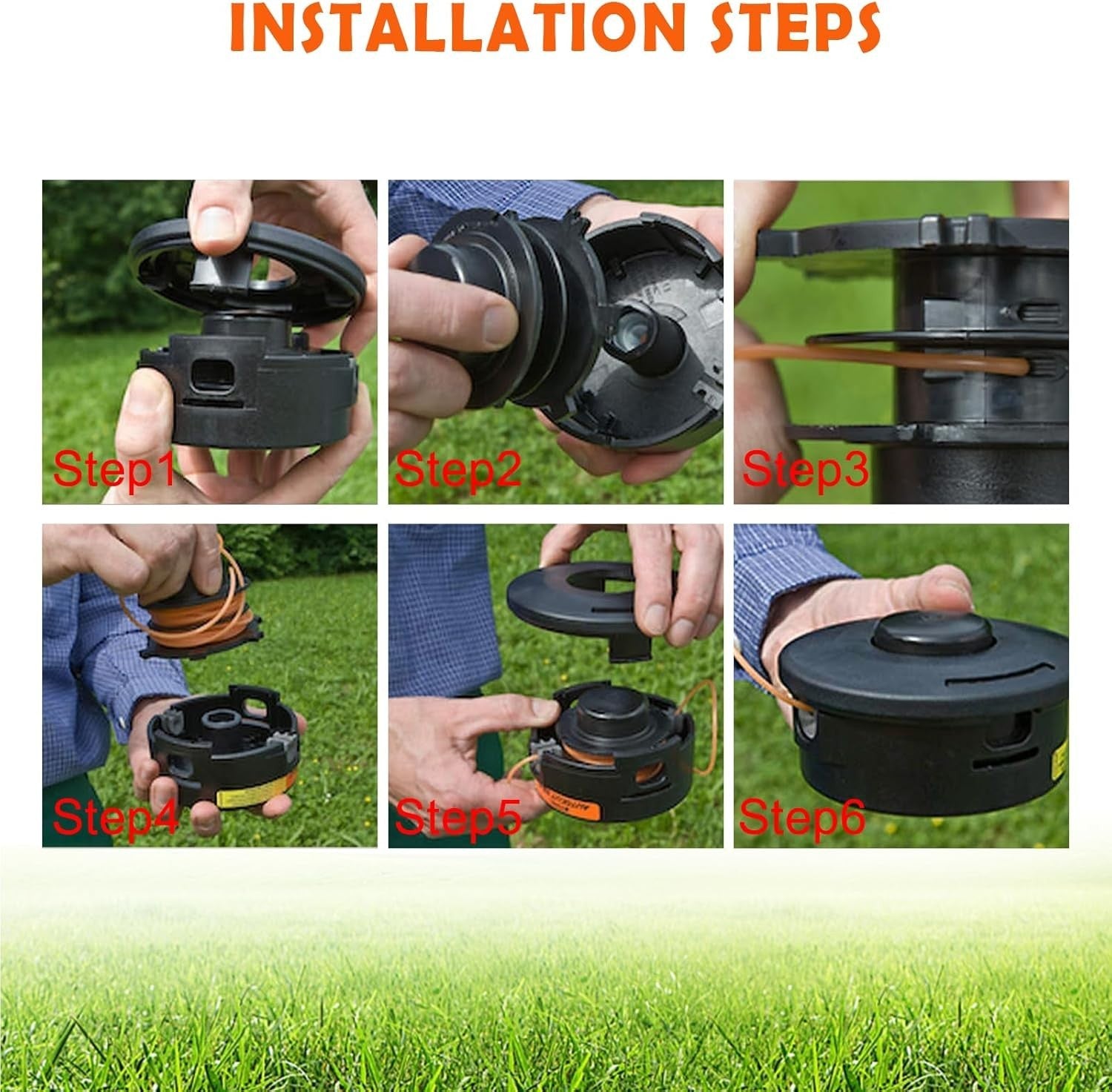 INSTALLATION STEPS

Step1

Step2

Step3

Step4

Step5

Step6