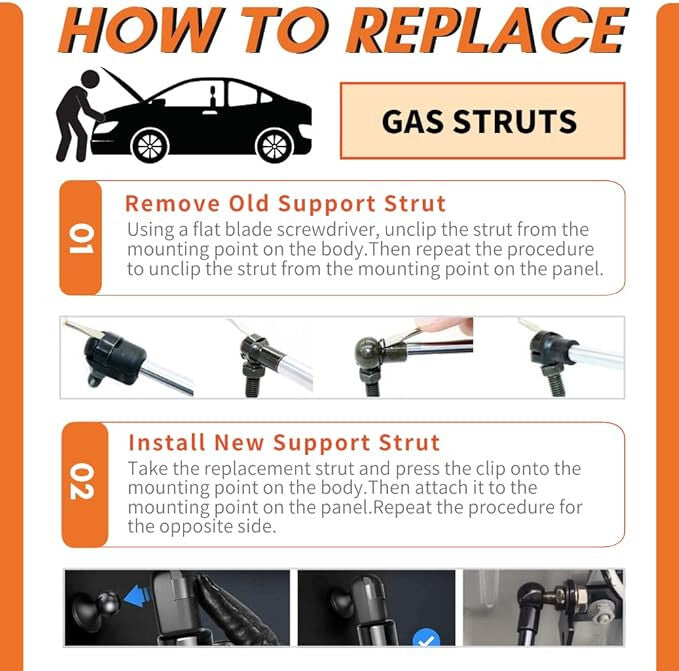 HOW TO REPLACE

GAS STRUTS

01

Remove Old Support Strut

Using a flat blade screwdriver, unclip the strut from the mounting point on the body.Then repeat the procedure to unclip the strut from the mounting point on the panel.

02

Install New Support Strut

Take the replacement strut and press the clip onto the mounting point on the body.Then attach it to the mounting point on the panel.Repeat the procedure for the opposite side.