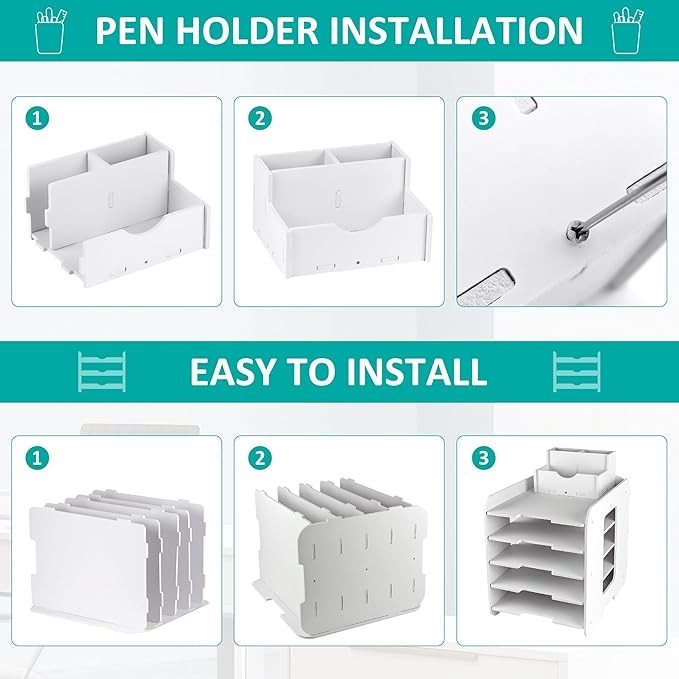 PEN HOLDER INSTALLATION

1

2

3

EASY TO INSTALL

1

2

3